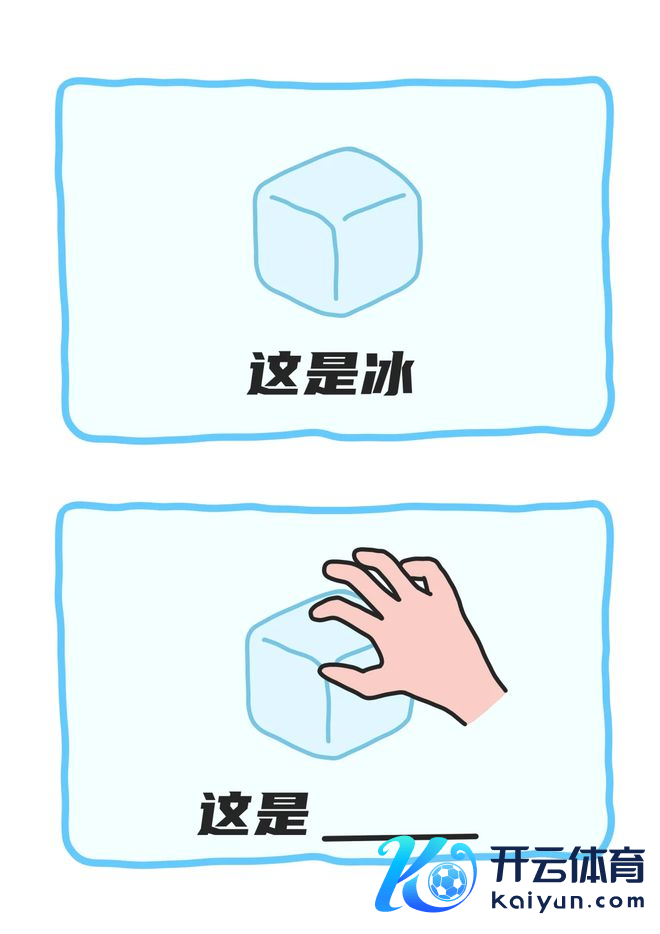 这是冰

这是 ______

开云体育
kaiyun.com